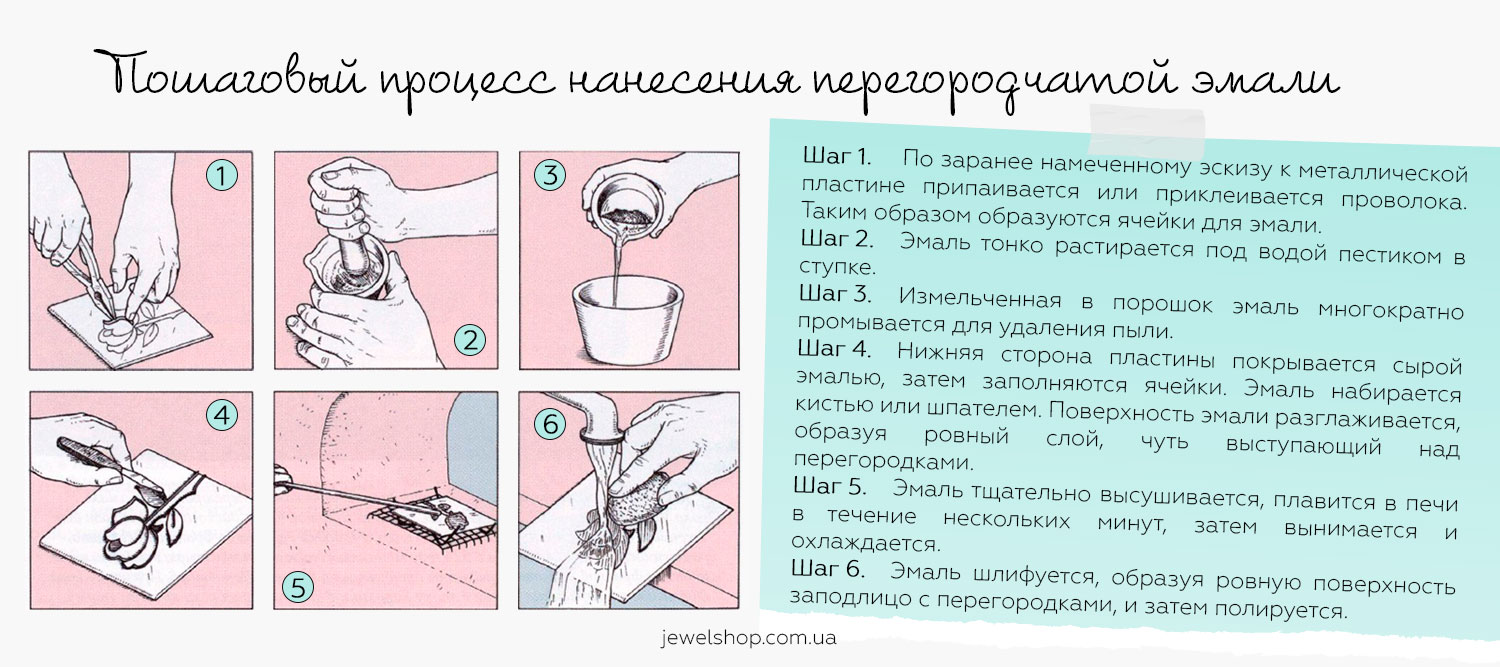 Пошаговый процесс нанесения перегородчатой эмали

1

2

3

4

5

6

Шаг 1. По заранее намеченному эскизу к металлической пластине припаивается или приклеивается проволока. Таким образом образуются ячейки для эмали.

Шаг 2. Эмаль тонко растирается под водой пестиком в ступке.

Шаг 3. Измельченная в порошок эмаль многократно промывается для удаления пыли.

Шаг 4. Нижняя сторона пластины покрывается сырой эмалью, затем заполняются ячейки. Эмаль набирается кистью или шпателем. Поверхность эмали разглаживается, образуя ровный слой, чуть выступающий над перегородками.

Шаг 5. Эмаль тщательно высушивается, плавится в печи в течение нескольких минут, затем вынимается и охлаждается.

Шаг 6. Эмаль шлифуется, образуя ровную поверхность заподлицо с перегородками, и затем полируется.

jewelshop.com.ua